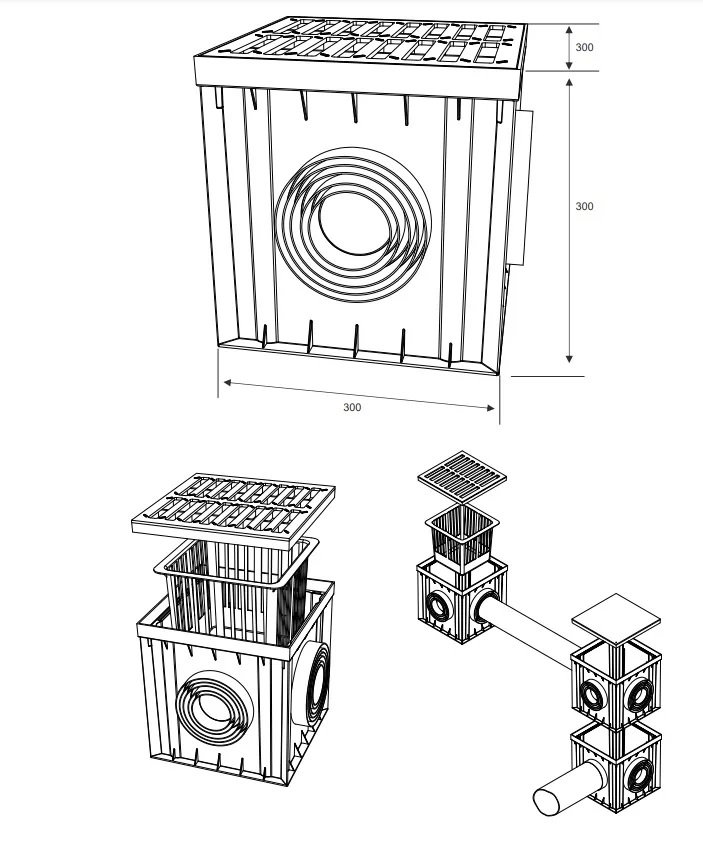 300

300

300